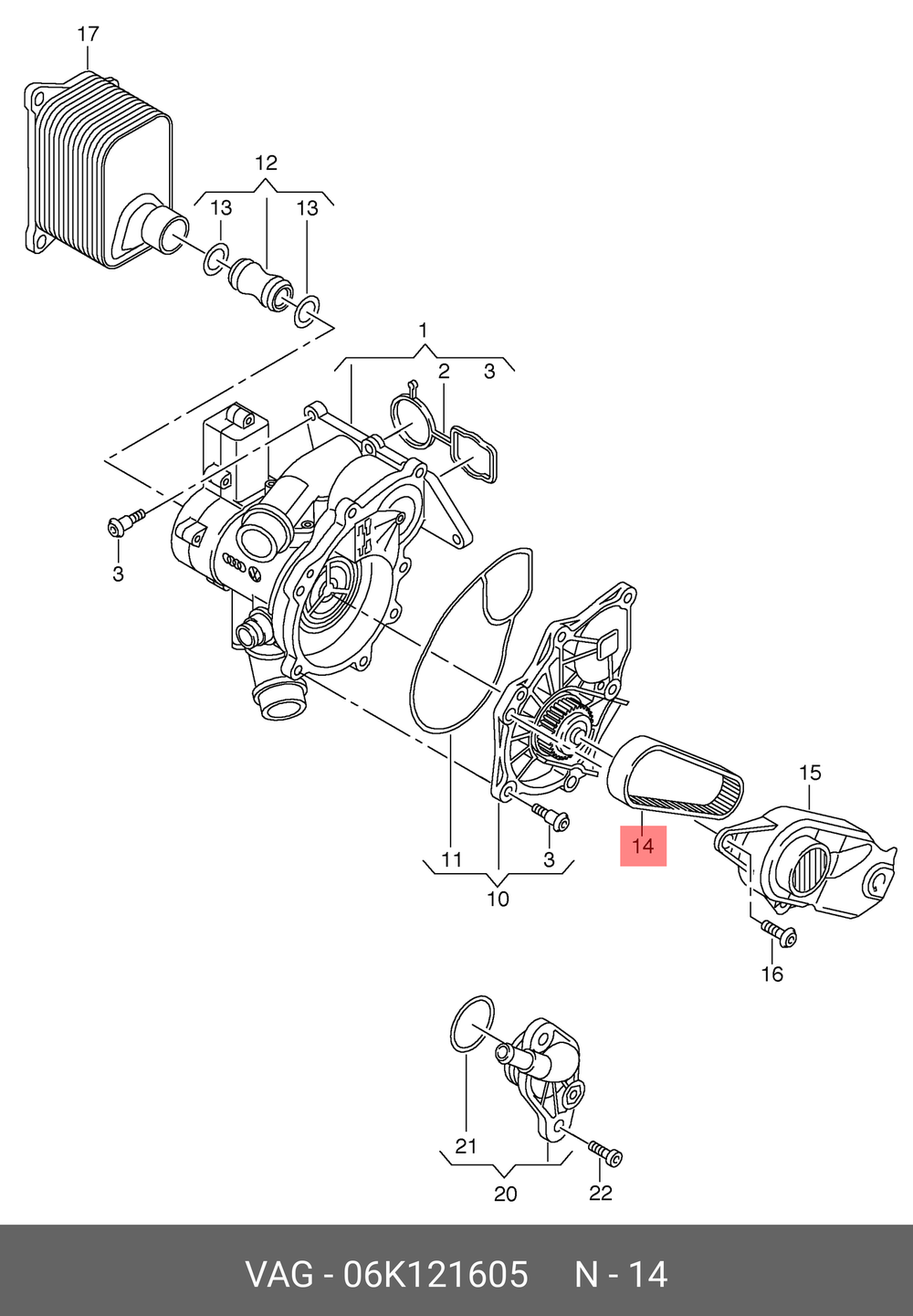 17
12
13
13
1
2
3
3
11
3
10
14
15
16
21
20
22

VAG - 06K121605 N - 14