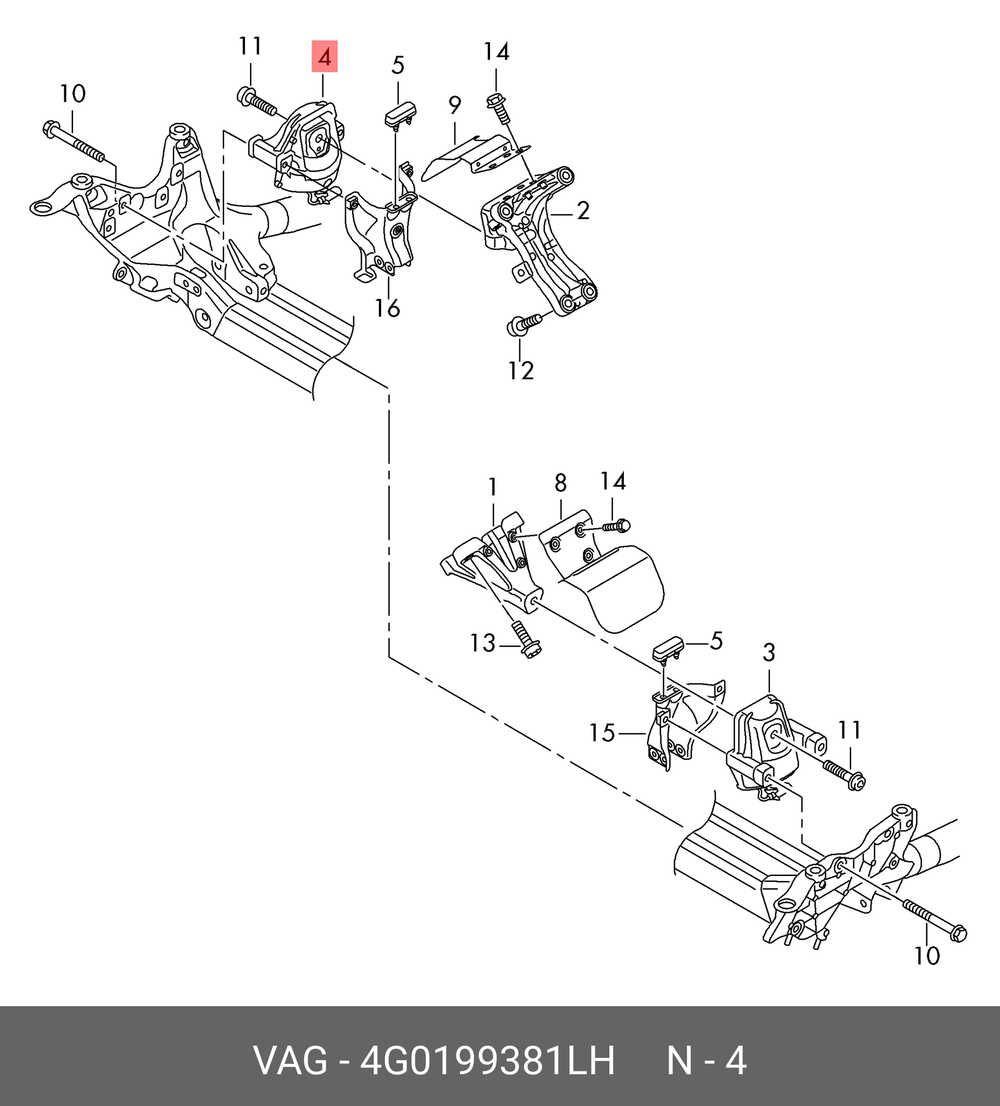 11
4
5
14
10
9
2
16
12
1
8
14
13
5
3
15
11
10

VAG - 4G0199381LH N - 4