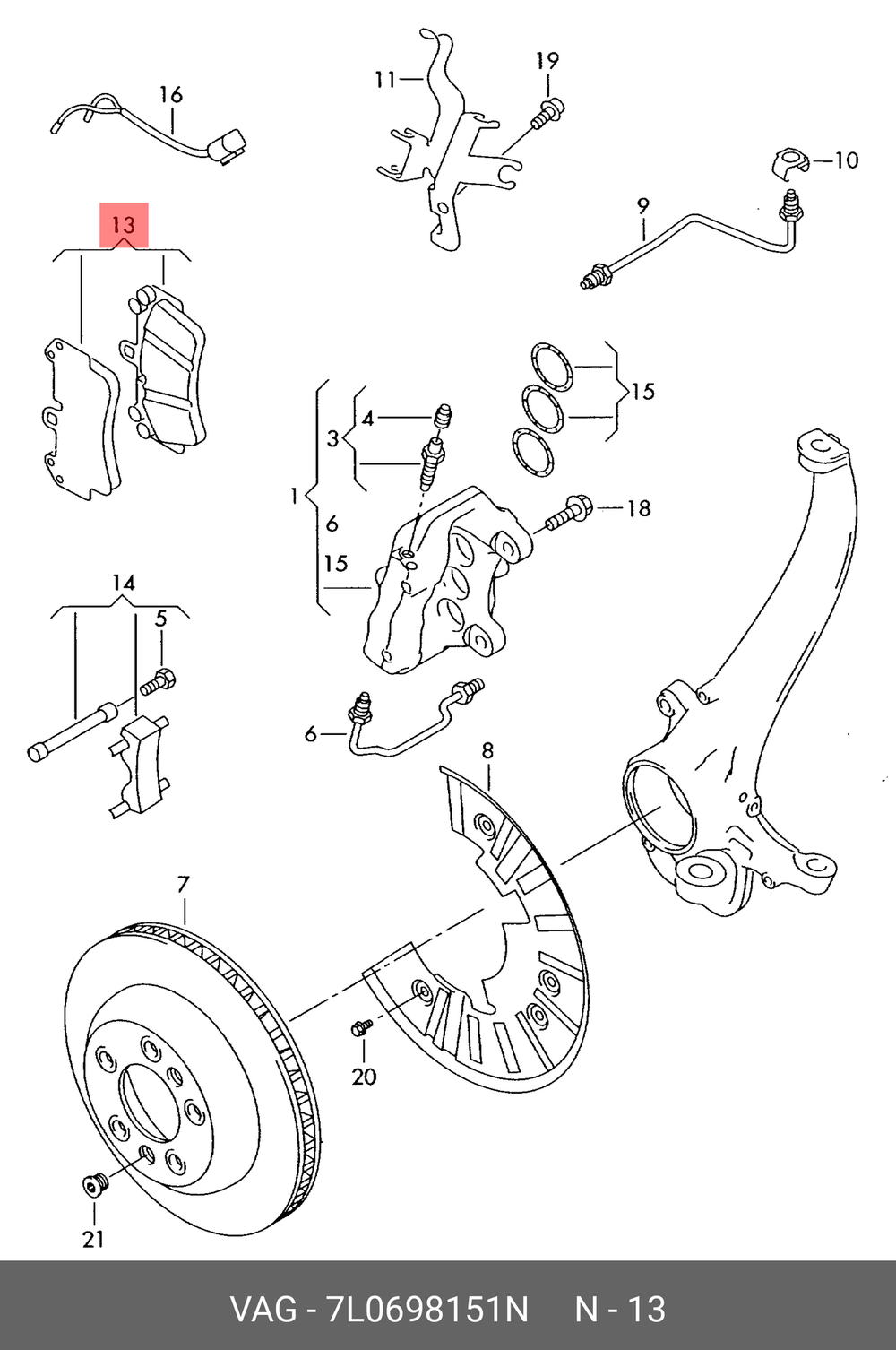 16
11
19
10
9
13
15
4
3
1
6
15
18
14
5
6
8
7
20
21

VAG - 7L0698151N N - 13