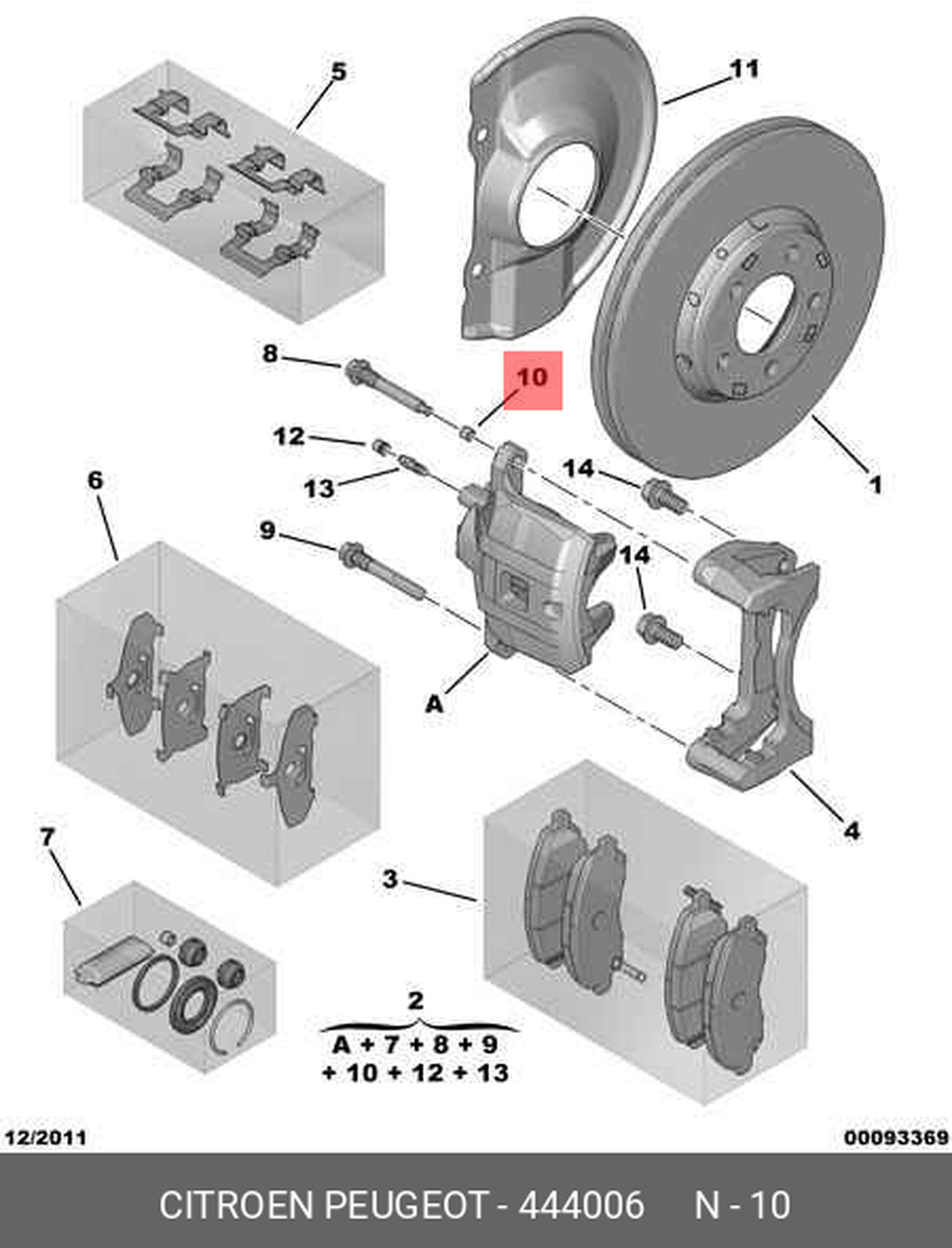 5

11

8

10

12

13

14

1

6

9

14

A

4

7

3

2

A + 7 + 8 + 9
+ 10 + 12 + 13

12/2011

00093369

CITROEN PEUGEOT - 444006 N - 10