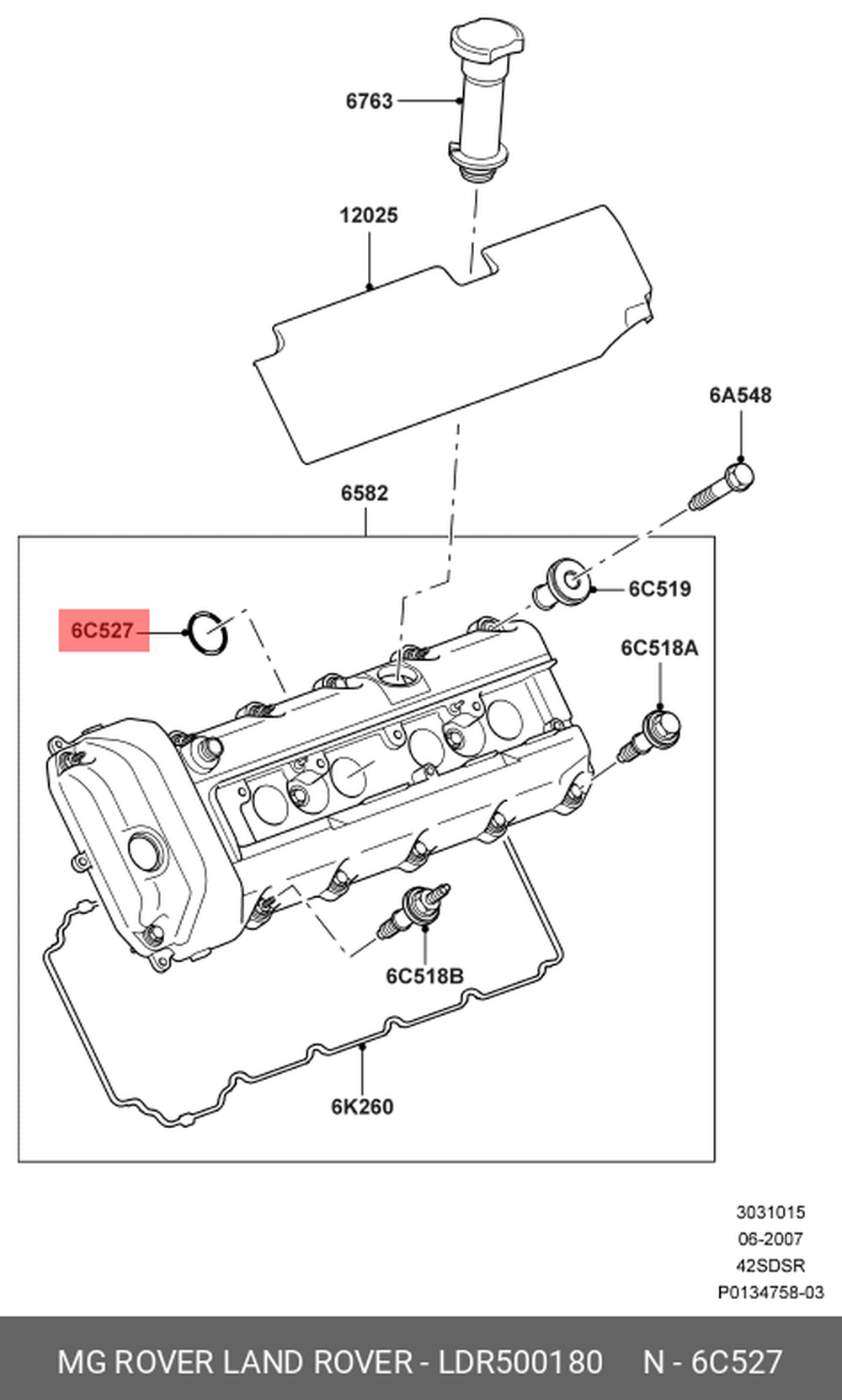 6763

12025

6A548

6582

6C519

6C527

6C518A

6C518B

6K260

3031015
06-2007
42SDSR
P0134758-03

MG ROVER LAND ROVER - LDR500180 N - 6C527