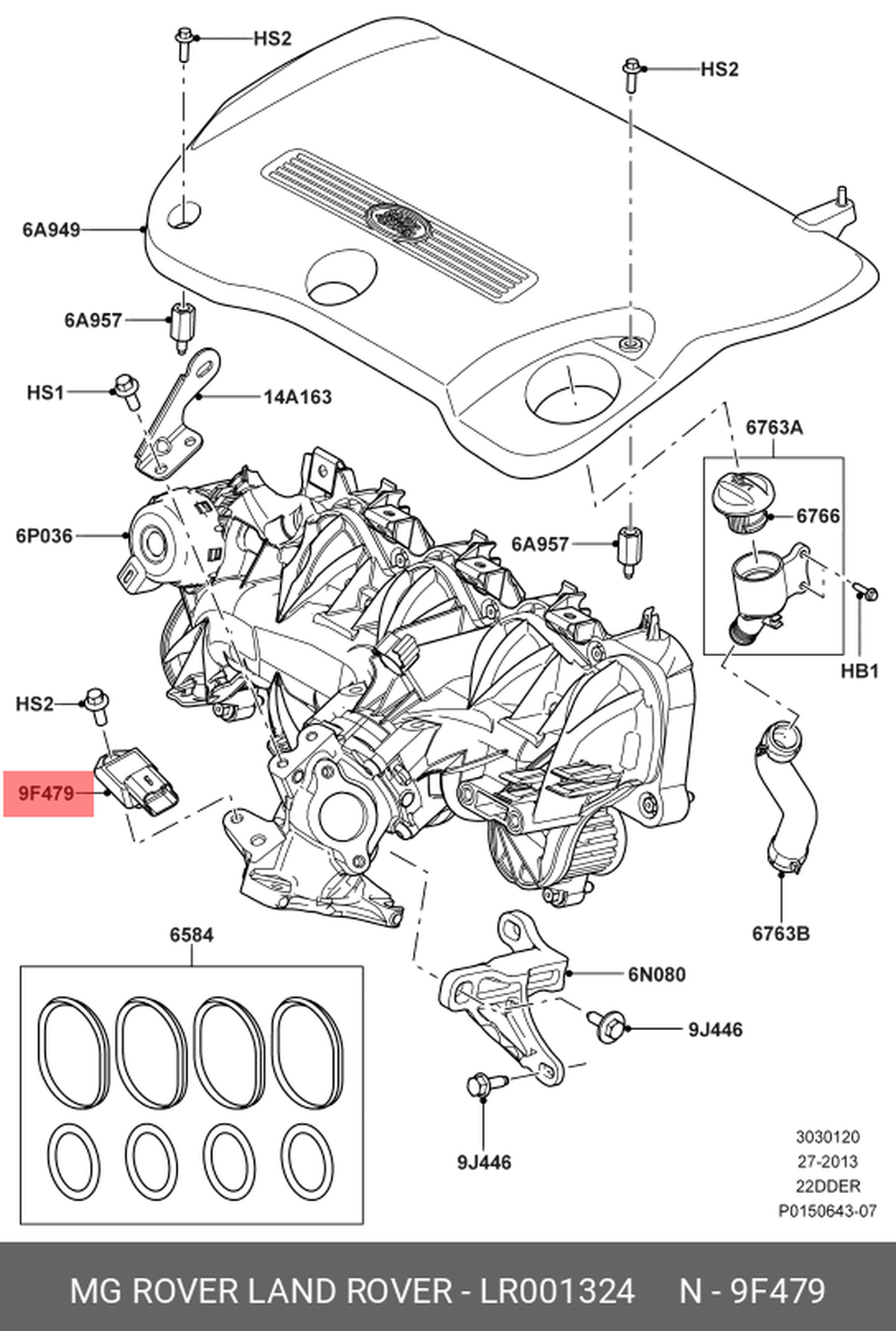 HS2
HS2
6A949
6A957
HS1
14A163
6763A
6766
6P036
6A957
HB1
HS2
9F479
6763B
6584
6N080
9J446
9J446
3030120
27-2013
22DDER
P0150643-07

MG ROVER LAND ROVER - LR001324 N - 9F479