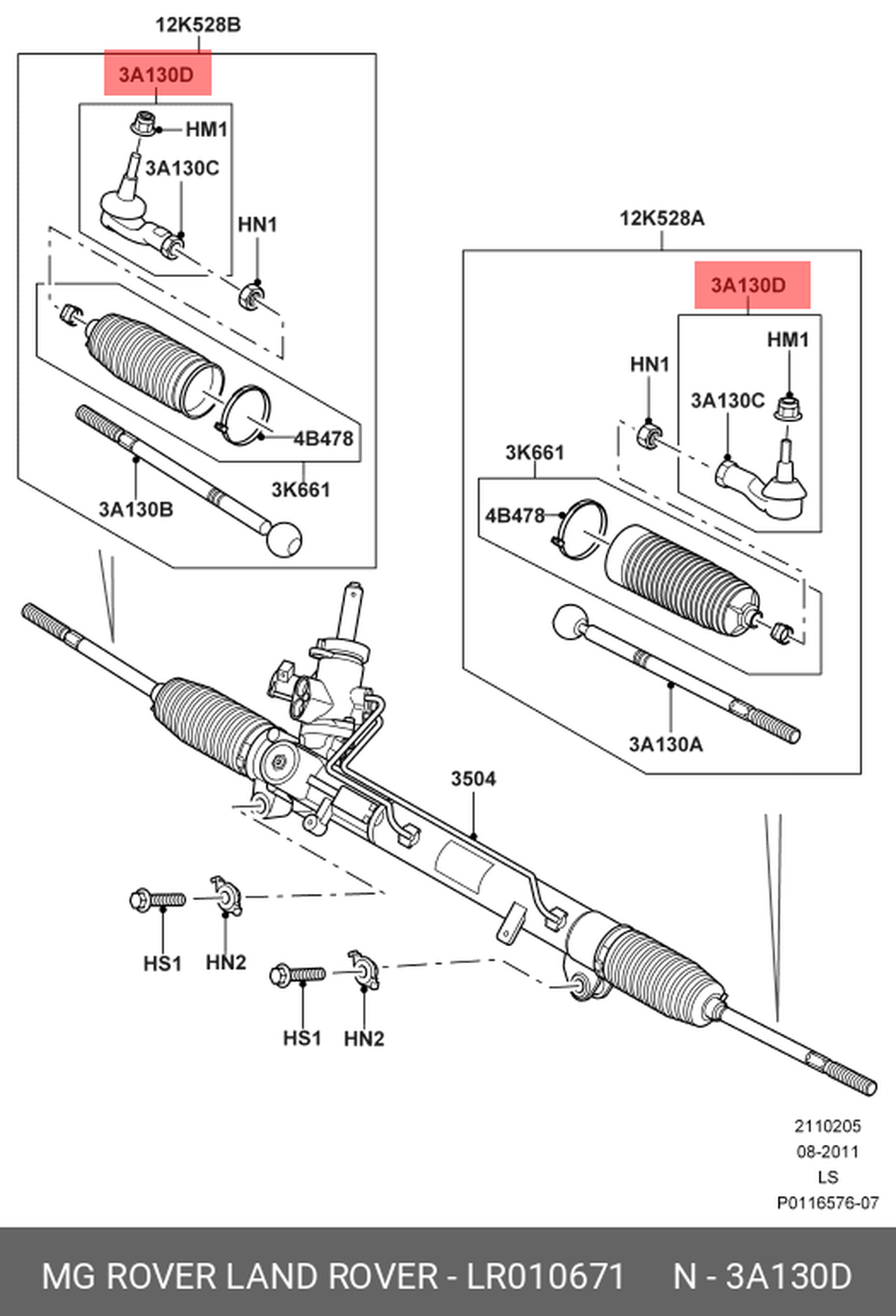 12K528B

3A130D

HM1

3A130C

HN1

4B478

3K661

3A130B

12K528A

3A130D

HM1

HN1

3A130C

3K661

4B478

3A130A

3504

HS1

HN2

HS1

HN2

2110205
08-2011
LS
P0116576-07

MG ROVER LAND ROVER - LR010671 N - 3A130D