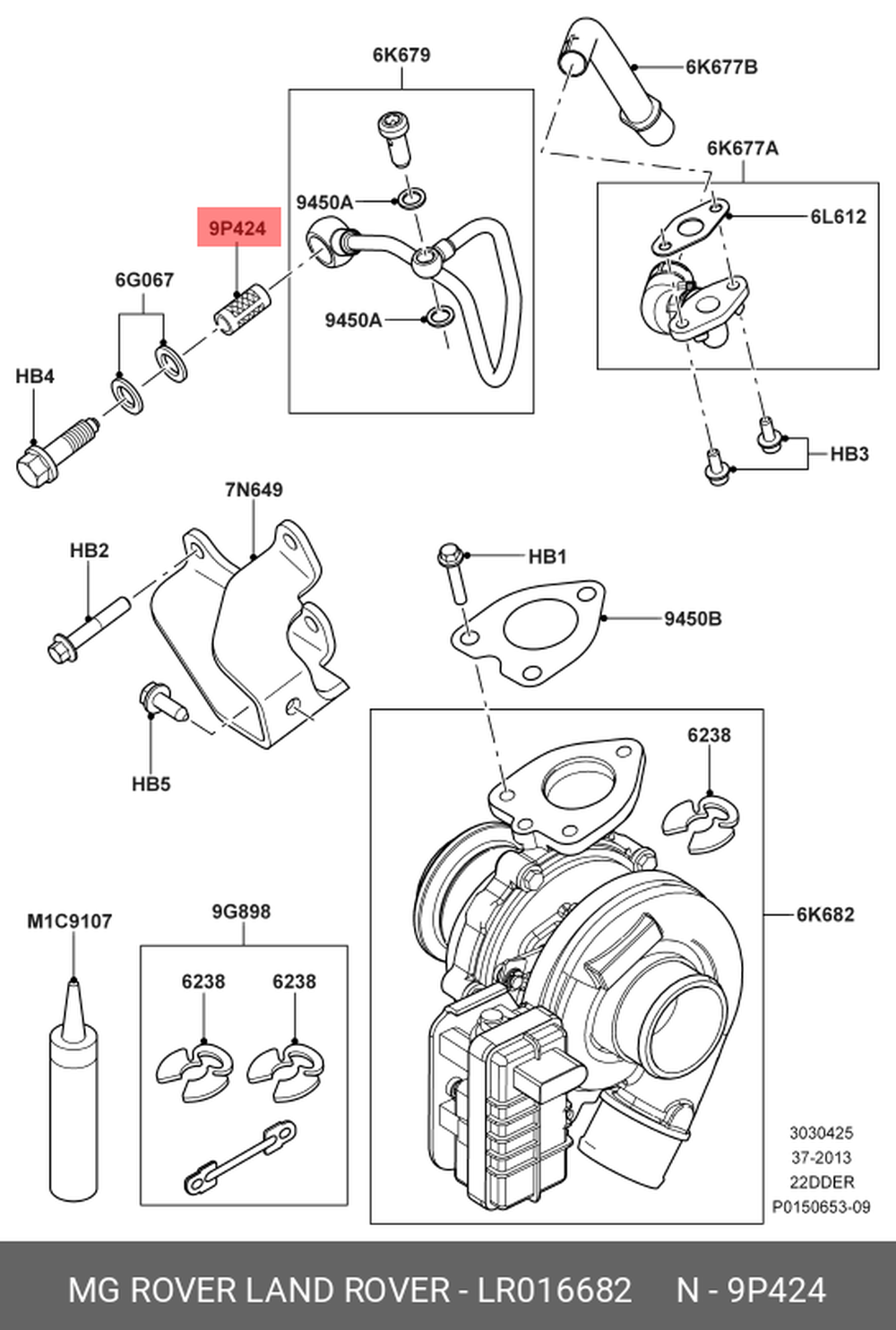 6K679

6K677B

6K677A

6L612

9450A

9P424

6G067

9450A

HB4

HB3

7N649

HB2

HB1

9450B

HB5

6238

6K682

M1C9107

9G898

6238

6238

3030425
37-2013
22DDER
P0150653-09

MG ROVER LAND ROVER - LR016682     N - 9P424