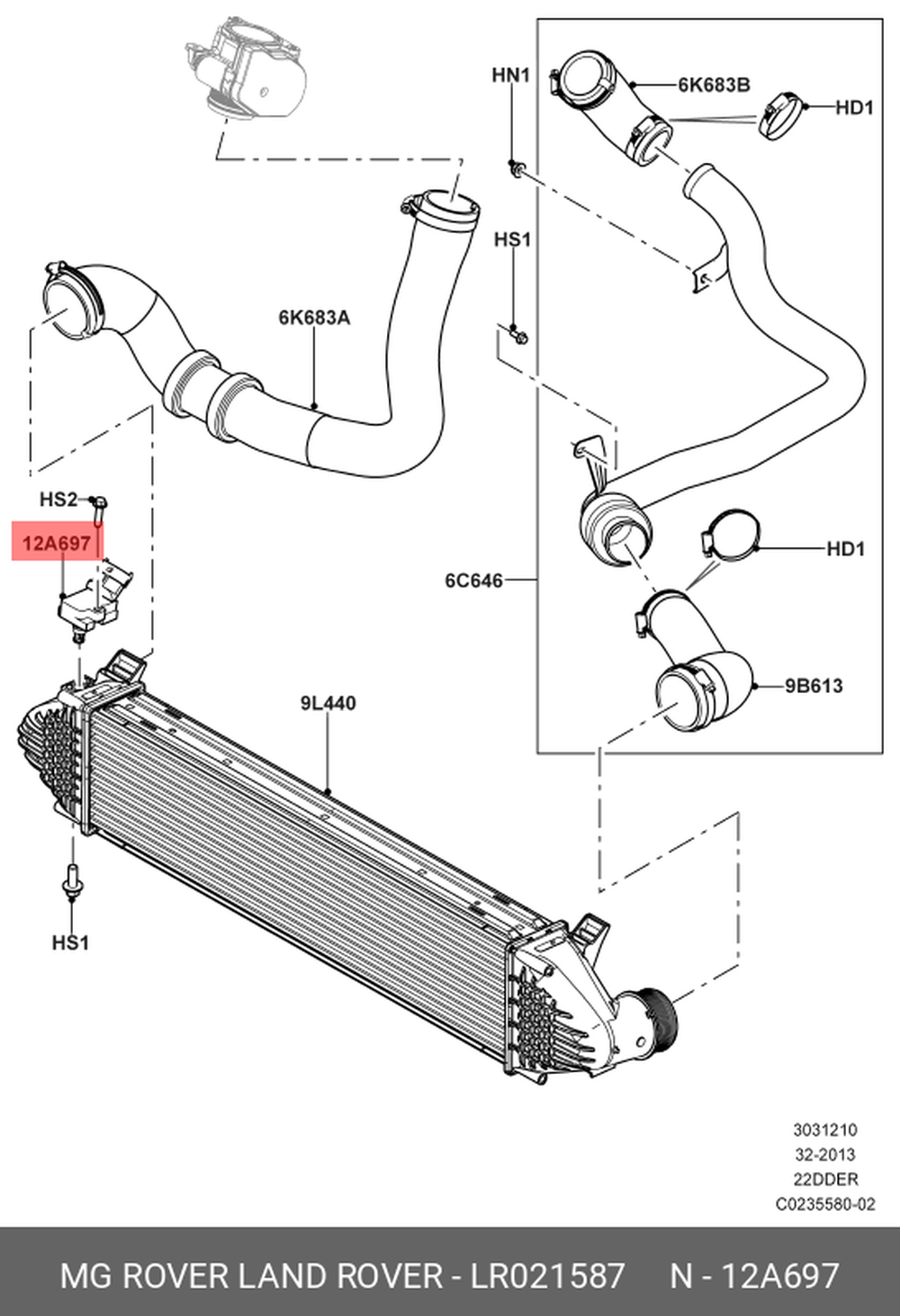 HN1
6K683B
HD1
HS1
6K683A
HS2
12A697
6C646
HD1
9B613
9L440
HS1
3031210
32-2013
22DDER
C0235580-02
MG ROVER LAND ROVER - LR021587 N - 12A697