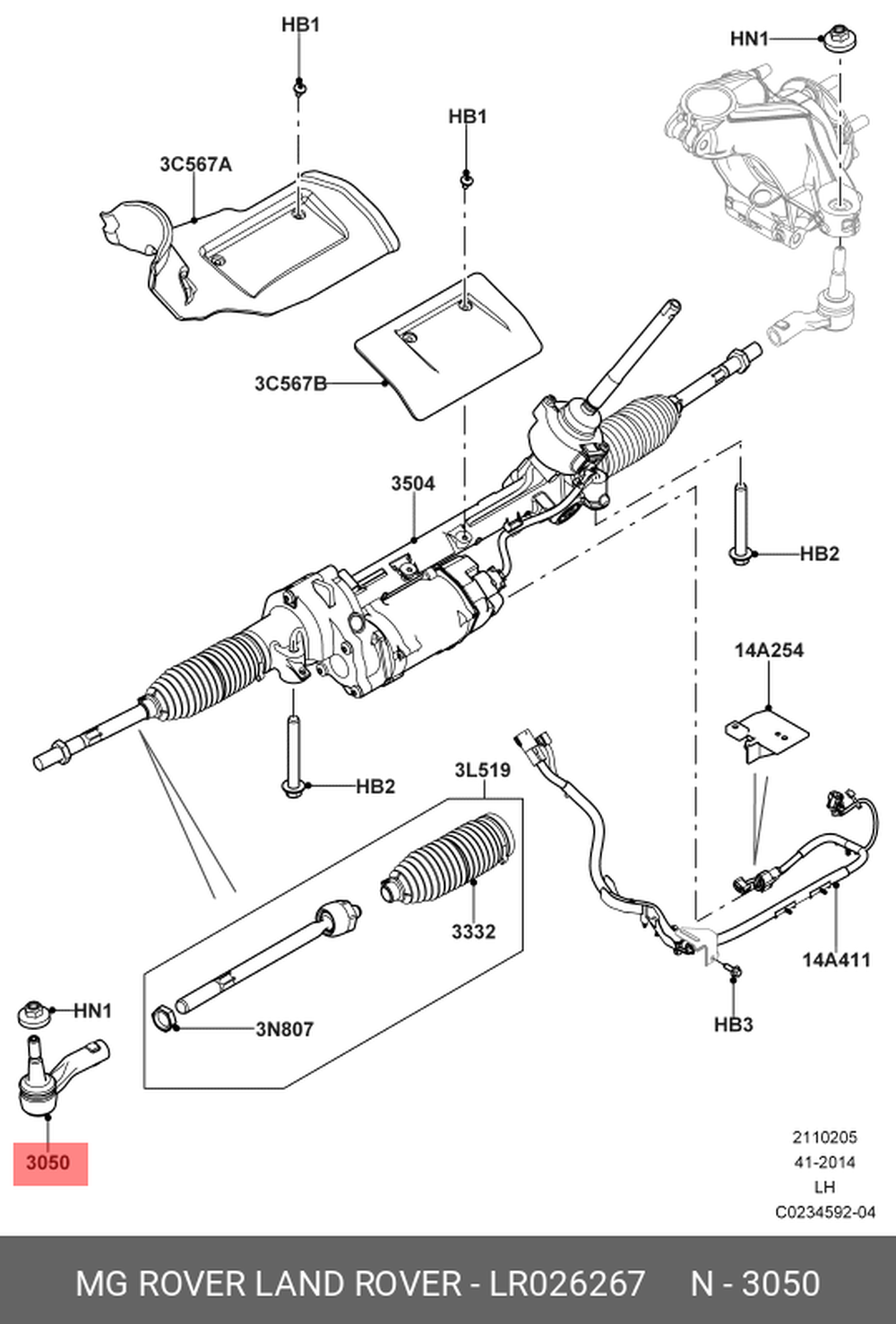 HB1

HN1

HB1

3C567A

3C567B

3504

HB2

14A254

HB2

3L519

3332

14A411

HN1

3N807

HB3

3050

2110205
41-2014
LH
C0234592-04

MG ROVER LAND ROVER - LR026267 N - 3050