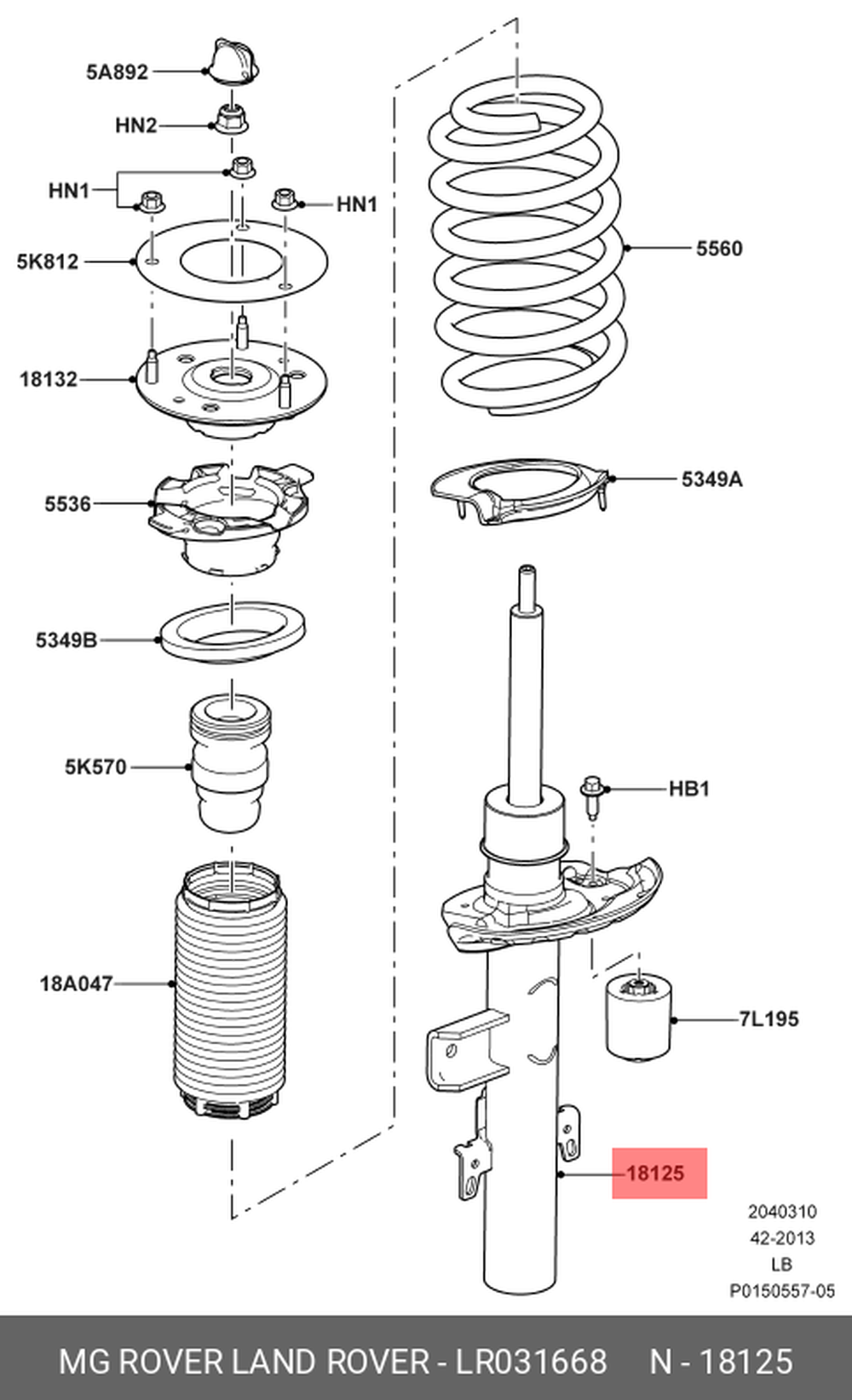 5A892
HN2
HN1
HN1
5K812
18132
5536
5349B
5K570
18A047
5560
5349A
HB1
7L195
18125
2040310
42-2013
LB
P0150557-05

MG ROVER LAND ROVER - LR031668 N - 18125