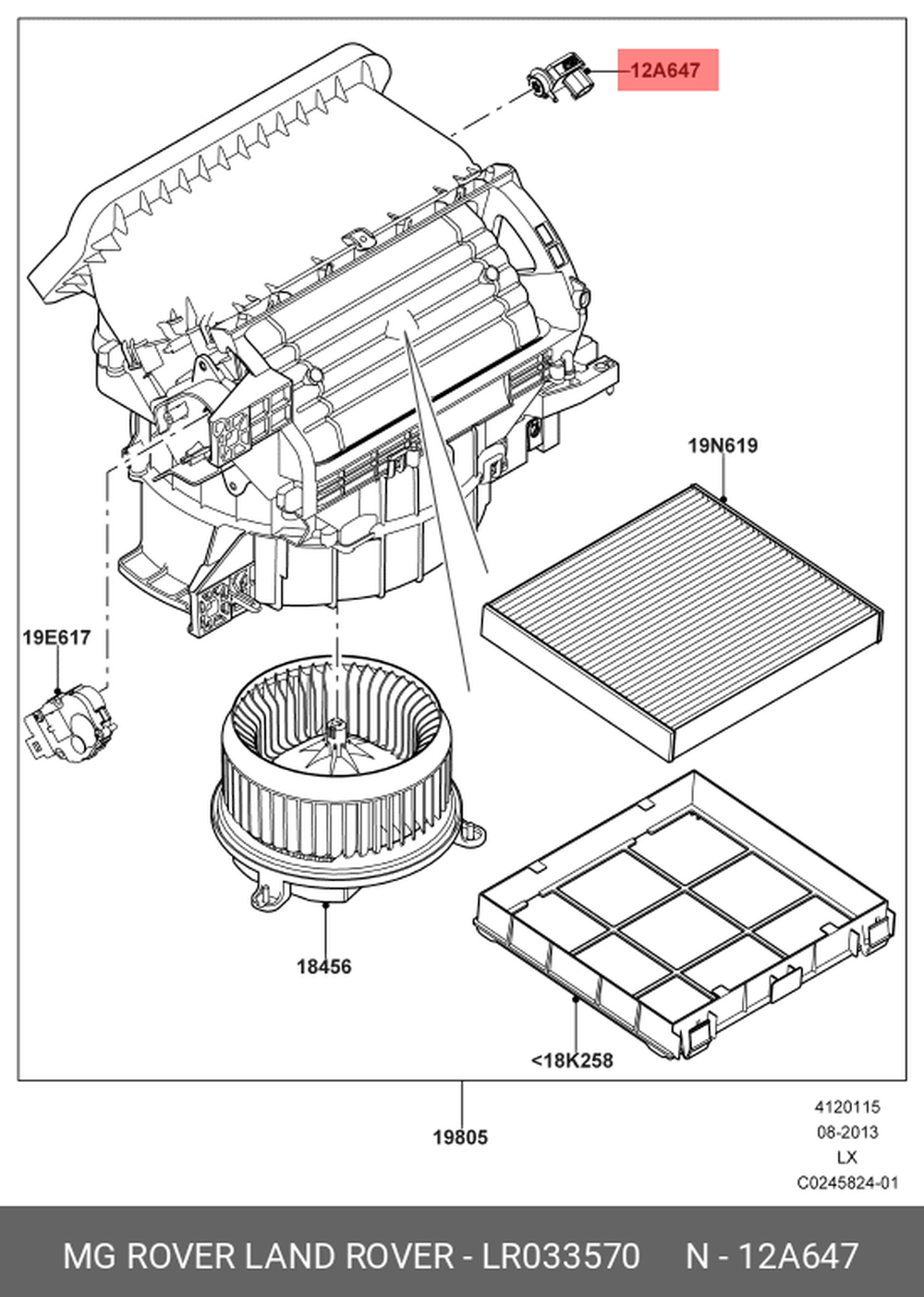 12A647

19N619

19E617

18456

<18K258

19805

4120115
08-2013
LX
C0245824-01

MG ROVER LAND ROVER - LR033570 N - 12A647