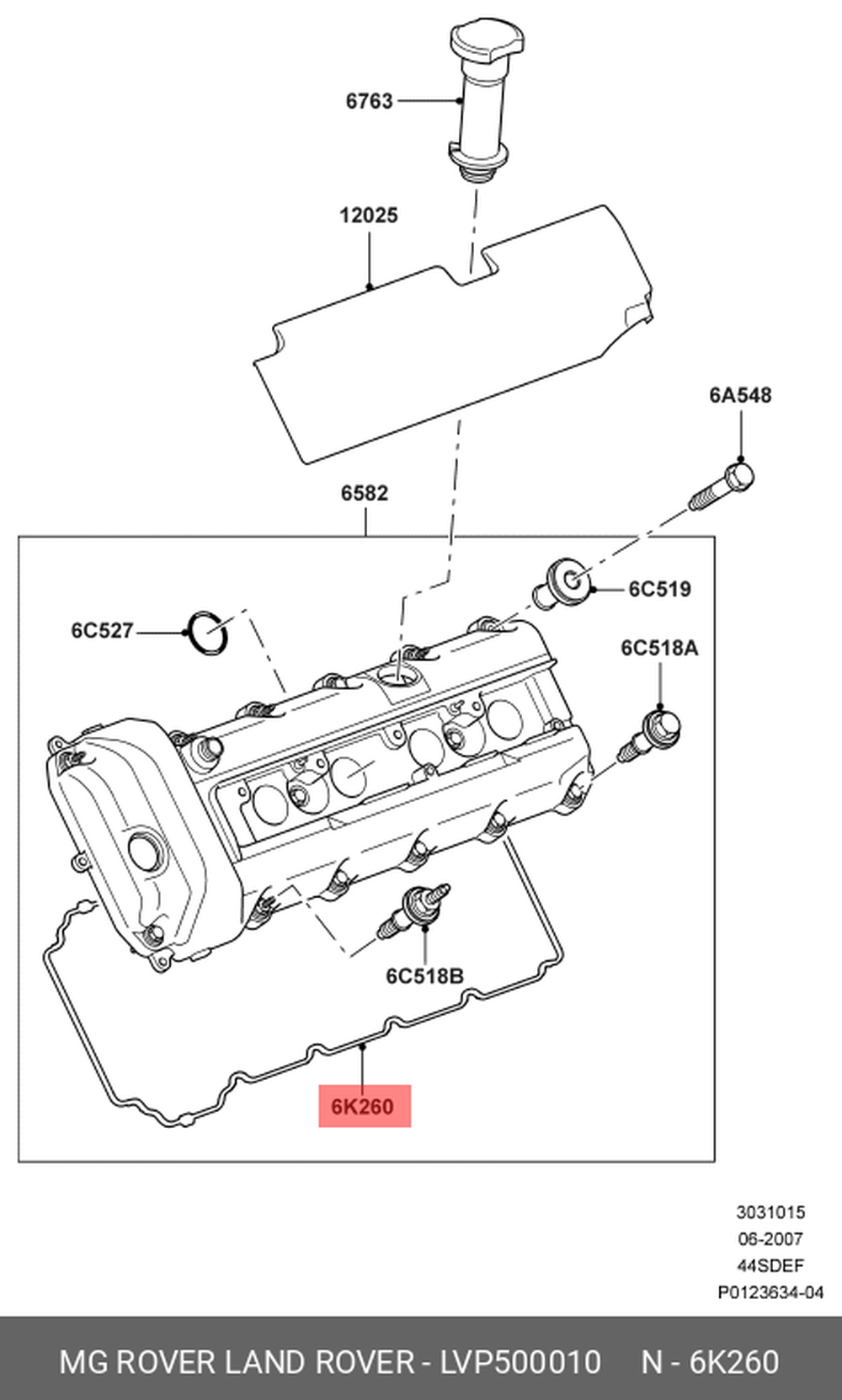 6763

12025

6A548

6582

6C519

6C527

6C518A

6C518B

6K260

3031015
06-2007
44SDEF
P0123634-04

MG ROVER LAND ROVER - LVP500010 N - 6K260