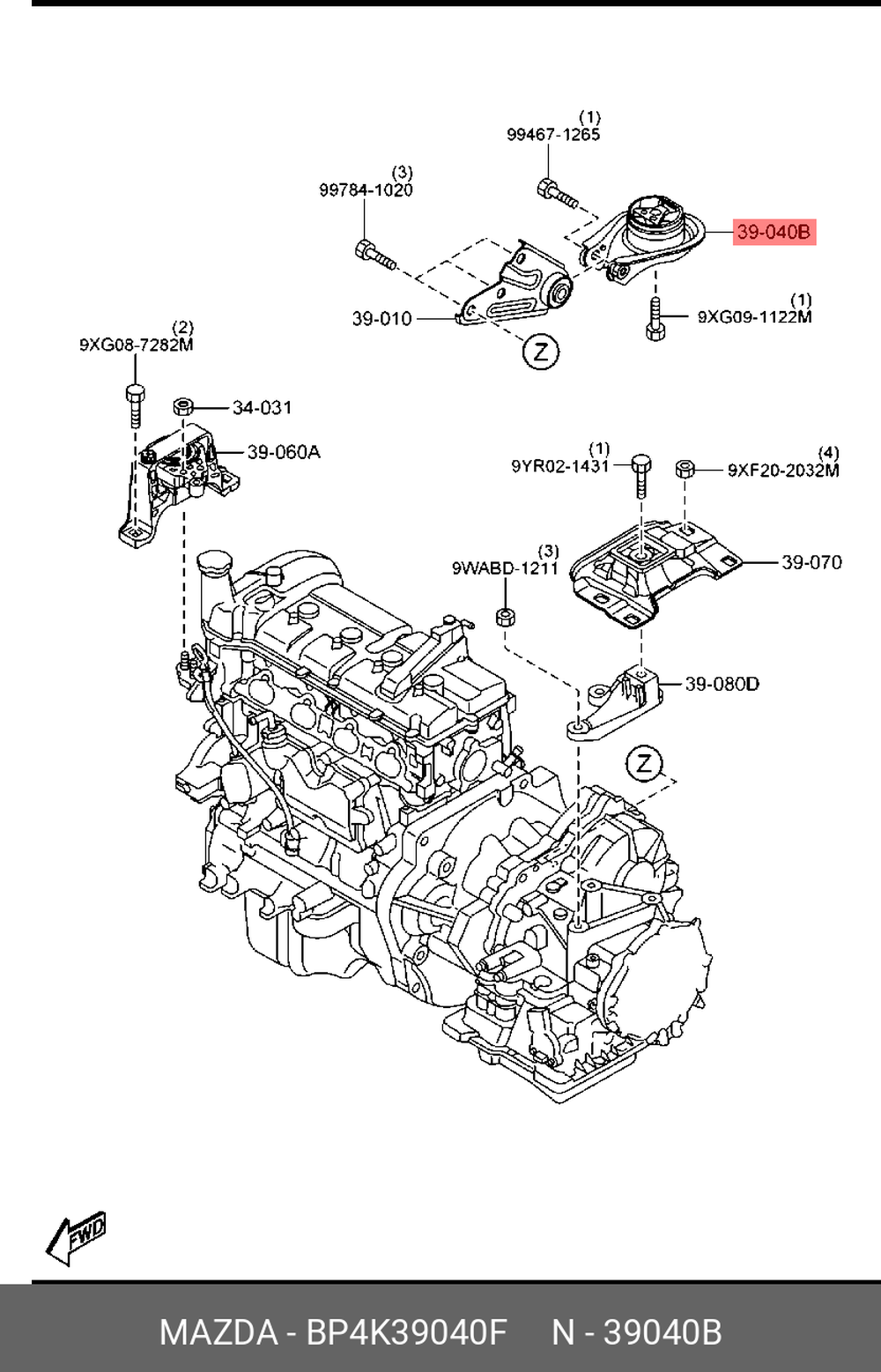 (1)
99467-1265

(3)
99784-1020

39-040B

39-010

(1)
9XG09-1122M

Z

(2)
9XG08-7282M

34-031

39-060A

(1)
9YR02-1431

(4)
9XF20-2032M

(3)
9WABD-1211

39-070

39-080D

Z

FWD

MAZDA - BP4K39040F N - 39040B