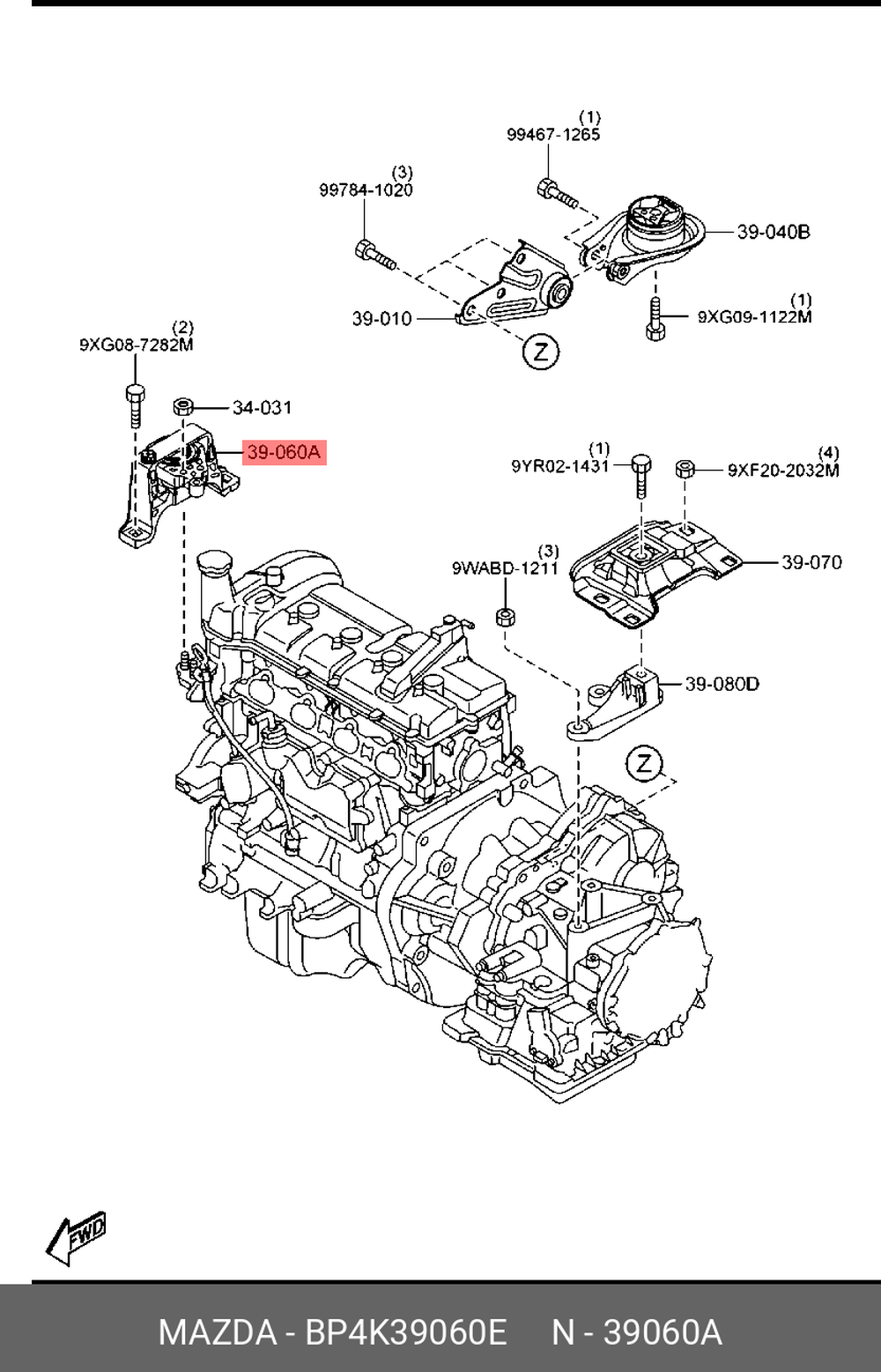 (1)
99467-1265

(3)
99784-1020

39-040B

(1)
9XG09-1122M

39-010

Z

(2)
9XG08-7282M

34-031

39-060A

(1)
9YR02-1431

(4)
9XF20-2032M

(3)
9WABD-1211

39-070

39-080D

Z

FWD

MAZDA - BP4K39060E N - 39060A