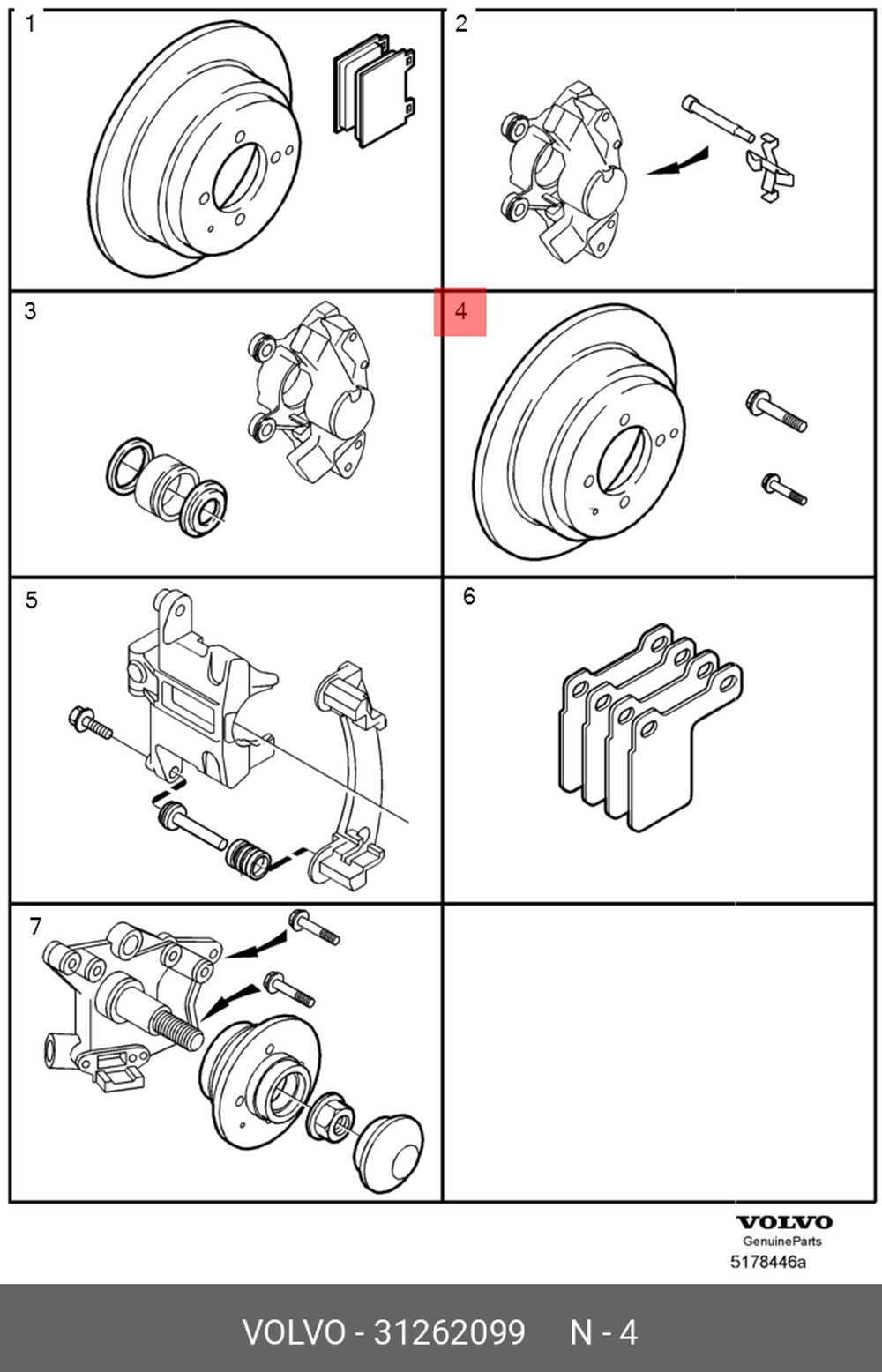 1

2

3

4

5

6

7

VOLVO
GenuineParts
5178446a

VOLVO - 31262099 N - 4