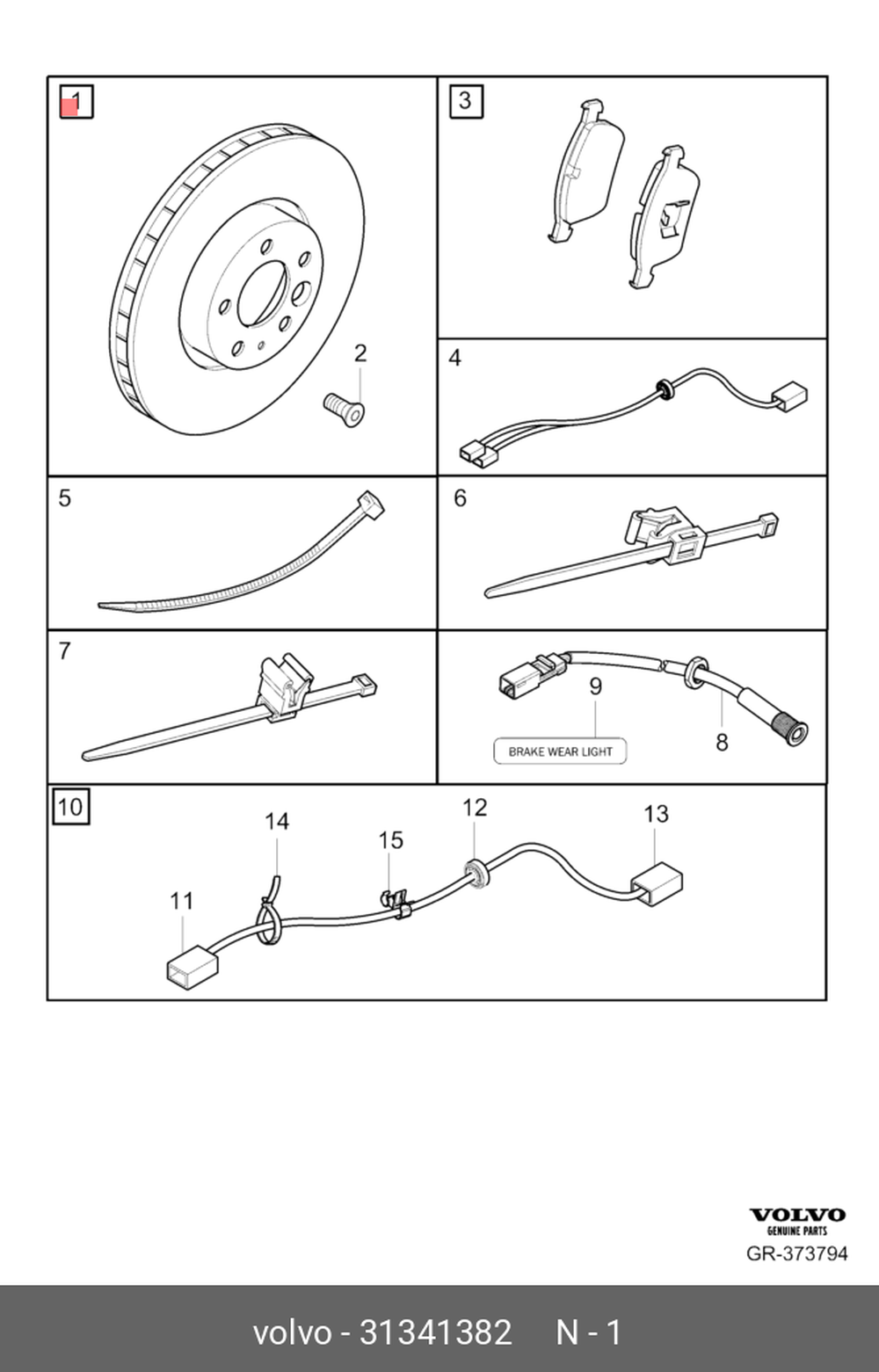 1
2
3
4
5
6
7
9
BRAKE WEAR LIGHT
8
10
14
15
12
13
11

VOLVO
GENUINE PARTS
GR-373794

volvo - 31341382 N - 1