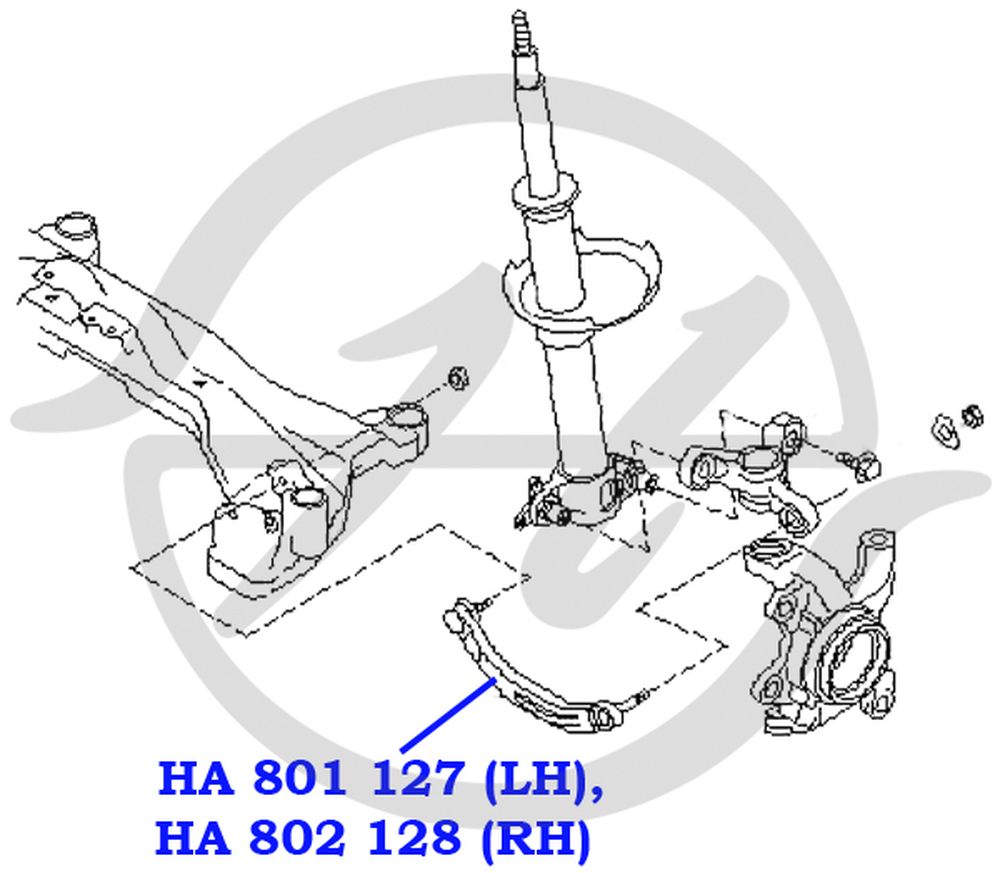 HA 801 127 (LH),
HA 802 128 (RH)