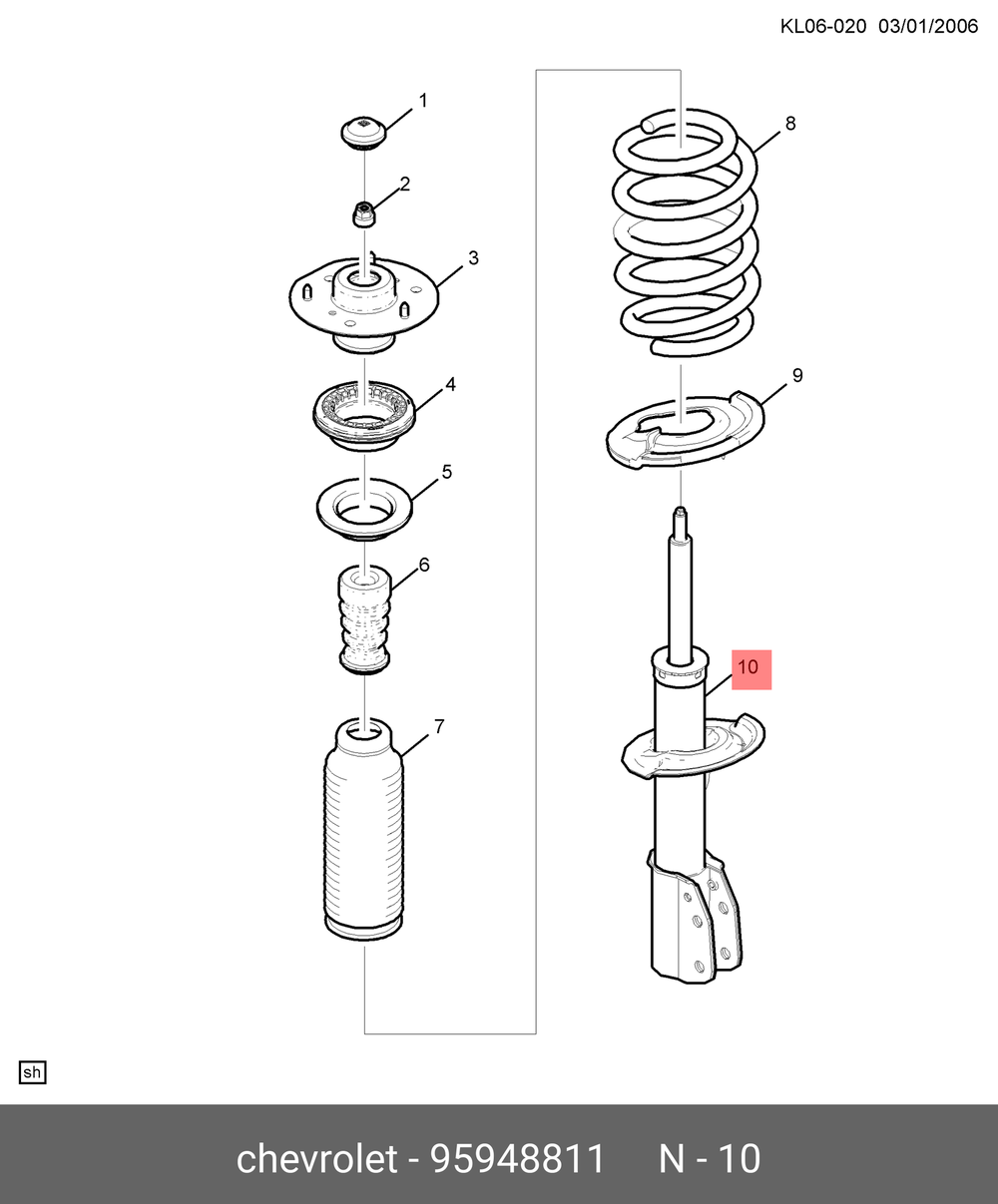 KL06-020 03/01/2006

1
2
3
4
5
6
7
8
9
10

sh

chevrolet - 95948811 N - 10