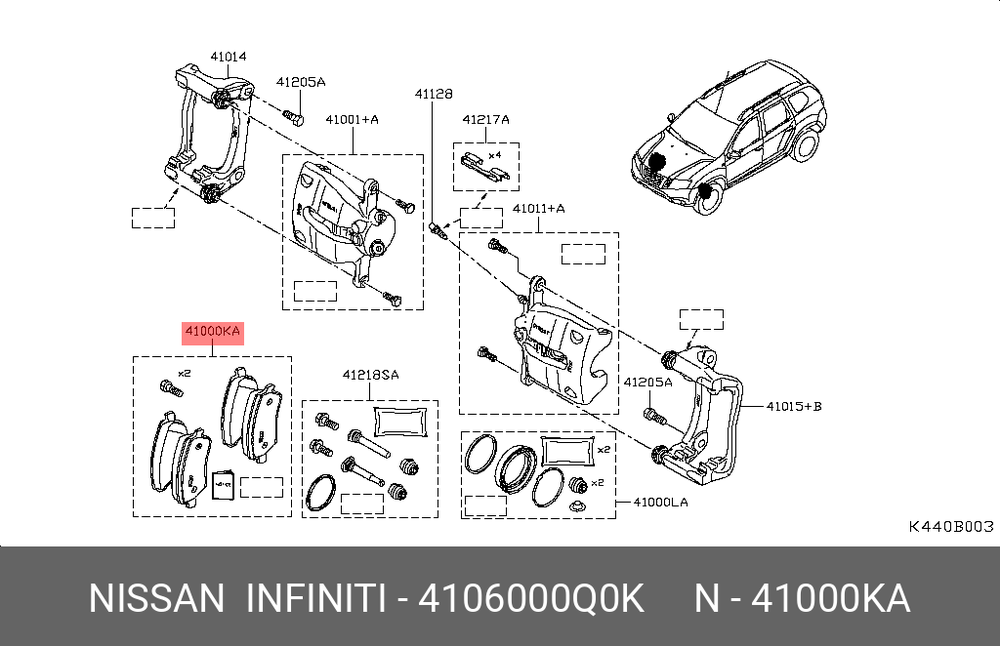 41014
41205A
41001+A
41128
41217A
x4
41011+A
41000KA
x2
41218SA
41205A
41015+B
x2
x2
41000LA
K440B003

NISSAN INFINITI - 4106000Q0K N - 41000KA