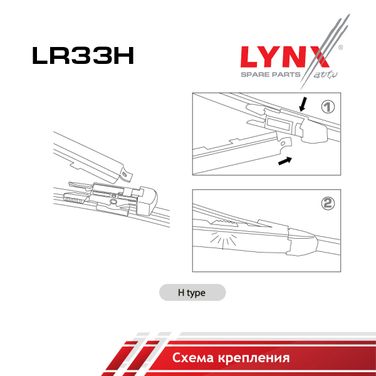 LR33H

LYNX®
SPARE PARTS auto

①

②

H type

Схема крепления