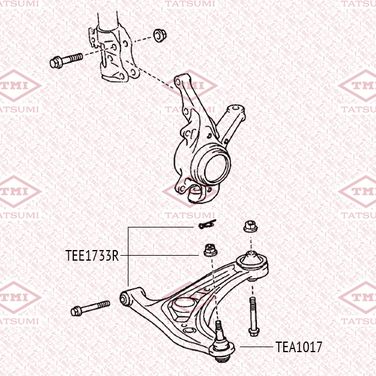 TATSUMI TATSUMI TATSUMI
TMI TMI TMI
TATSUMI TATSUMI TATSUMI
TMI TMI TMI
TATSUMI TATSUMI TATSUMI
TEE1733R
TMI TMI
TATSUMI TATSUMI
TEA1017