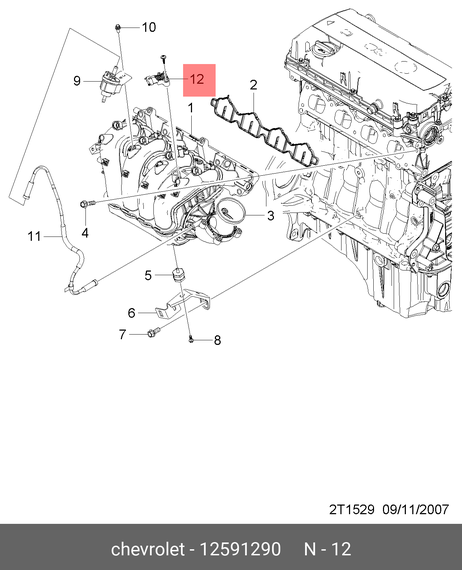 10
9
12
2
1
3
4
11
5
6
7
8

2T1529 09/11/2007

chevrolet - 12591290 N - 12