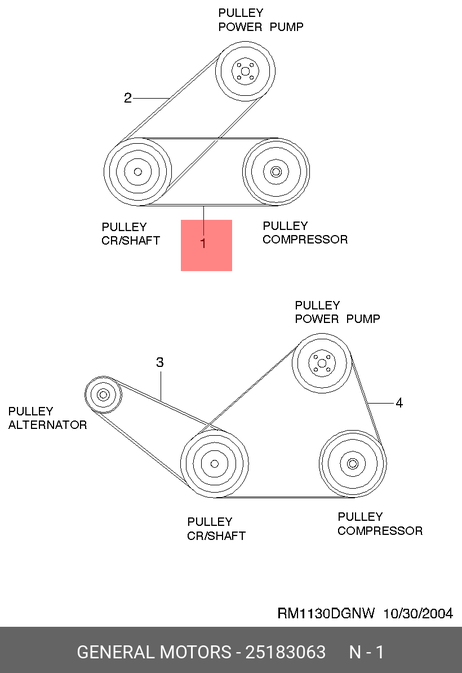 PULLEY
POWER PUMP

2

PULLEY
CR/SHAFT

1

PULLEY
COMPRESSOR

PULLEY
POWER PUMP

3

PULLEY
ALTERNATOR

4

PULLEY
CR/SHAFT

PULLEY
COMPRESSOR

RM1130DGNW 10/30/2004

GENERAL MOTORS - 25183063 N - 1