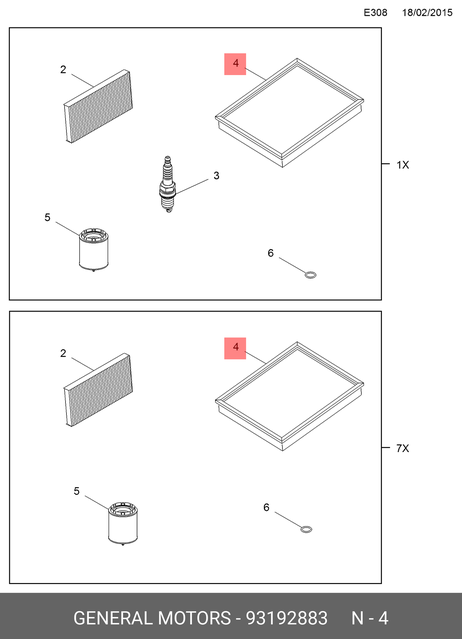 E308 18/02/2015

2

4

3

5

6

1X

2

4

5

6

7X

GENERAL MOTORS - 93192883 N - 4