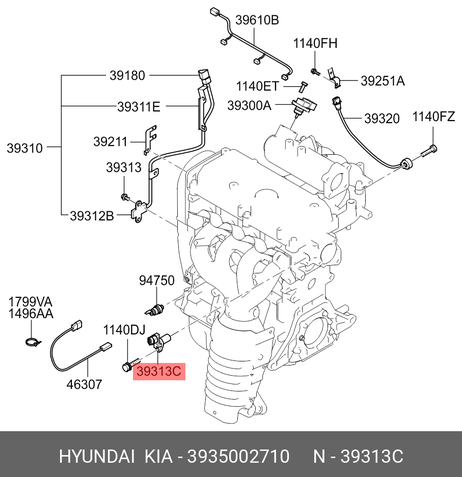 39610B
1140FH
39180
1140ET
39251A
39311E
39300A
39320
1140FZ
39310
39211
39313
39312B
94750
1799VA
1496AA
1140DJ
39313C
46307

HYUNDAI KIA - 3935002710 N - 39313C