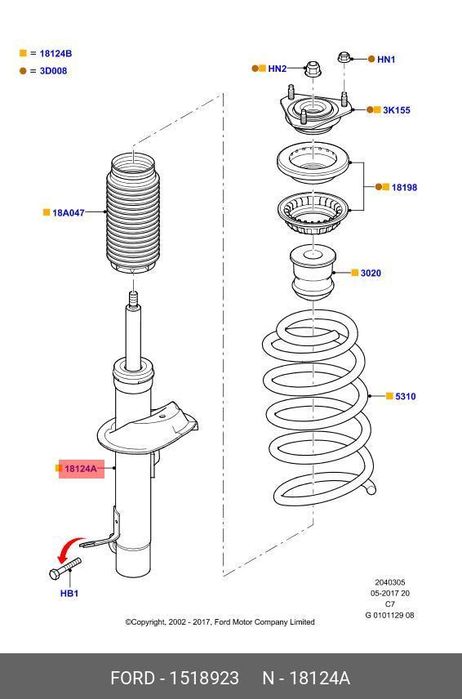 = 18124B
= 3D008

HN2
HN1
3K155
18198
18A047
3020
5310
18124A
HB1

2040305
05-2017 20
C7
G 0101129 08

©Copyright, 2002 - 2017, Ford Motor Company Limited

FORD - 1518923 N - 18124A