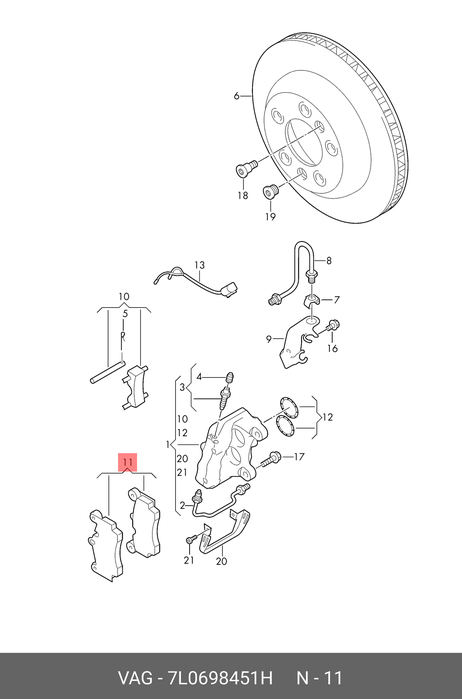 6
18
19
13
8
7
9
16
10
5
4
3
10
12
1
20
21
2
12
17
11
21
20
VAG - 7L0698451H N - 11