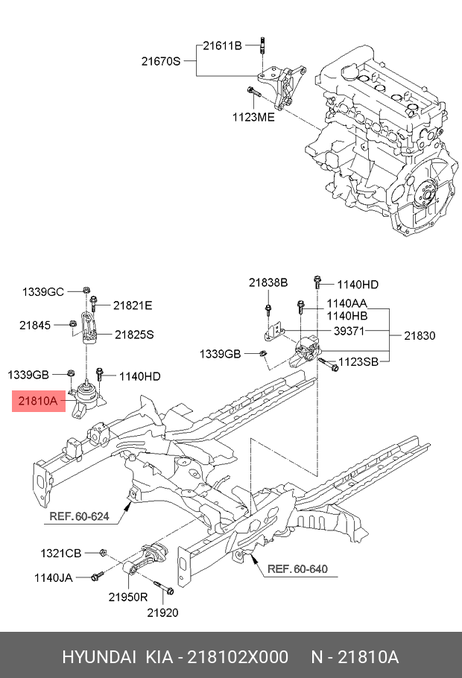 21611B
21670S
1123ME
1339GC
21821E
21845
21825S
1339GB
1140HD
21810A
21838B
1140HD
1140AA
1140HB
39371
21830
1339GB
1123SB
REF.60-624
1321CB
1140JA
21950R
21920
REF.60-640
HYUNDAI KIA - 218102X000 N - 21810A