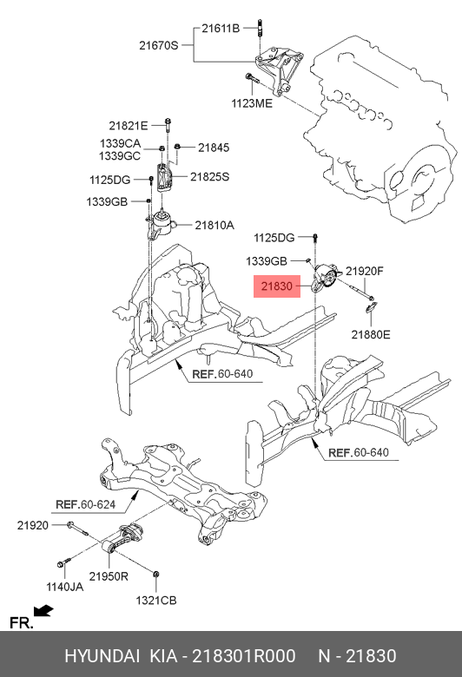 21611B
21670S
1123ME
21821E
1339CA
1339GC
21845
1125DG
21825S
1339GB
21810A
1125DG
1339GB
21920F
21830
21880E
REF.60-640
REF.60-640
REF.60-624
21920
21950R
1140JA
1321CB
FR.

HYUNDAI KIA - 218301R000 N - 21830