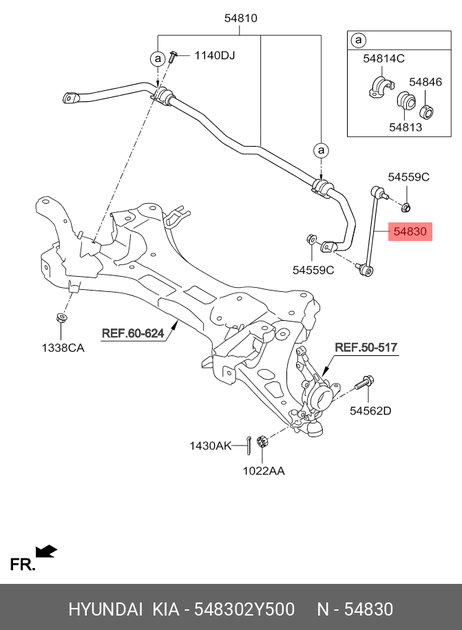 54810

a

1140DJ

a

54814C

54846

54813

a

54559C

54830

54559C

REF.60-624

1338CA

REF.50-517

54562D

1430AK

1022AA

FR.

HYUNDAI KIA - 548302Y500 N - 54830