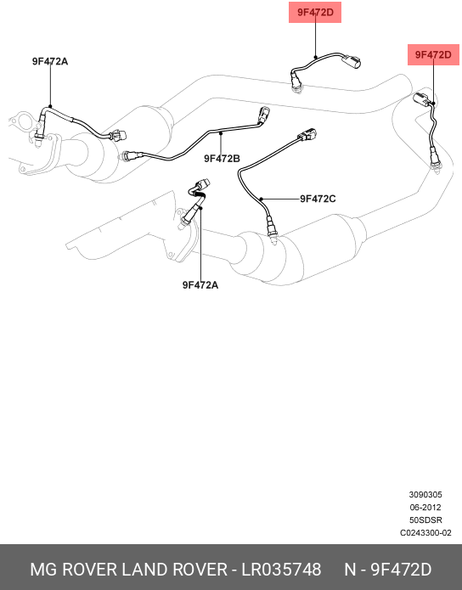 9F472D

9F472D

9F472A

9F472B

9F472C

9F472A

3090305
06-2012
50SDSR
C0243300-02

MG ROVER LAND ROVER - LR035748 N - 9F472D