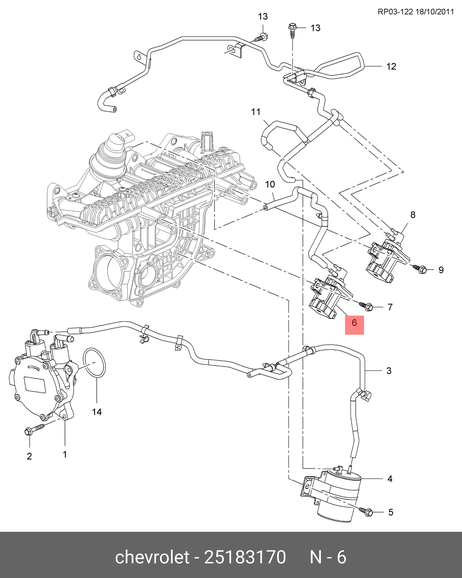 RP03-122 18/10/2011

13
13
12
11
10
8
9
7
6
3
14
2
1
4
5

chevrolet - 25183170 N - 6