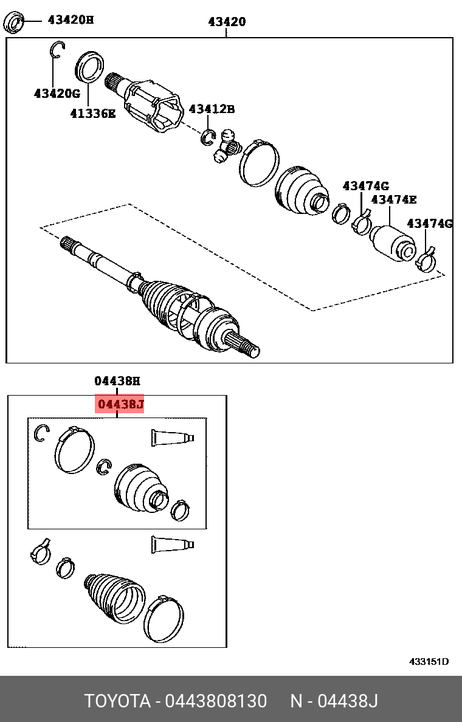 43420H

43420

43420G

41336E

43412B

43474G

43474E

43474G

04438H

04438J

433151D

TOYOTA - 0443808130 N - 04438J