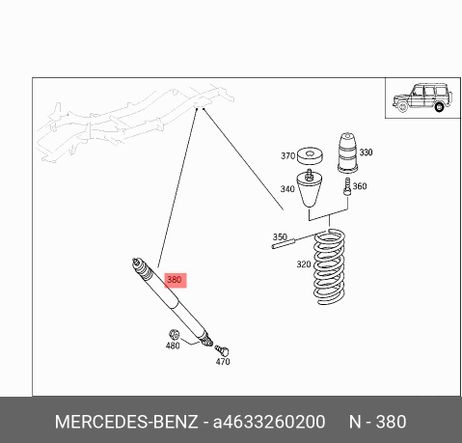 370
330
340
360
350
320
380
480
470

MERCEDES-BENZ - a4633260200 N - 380