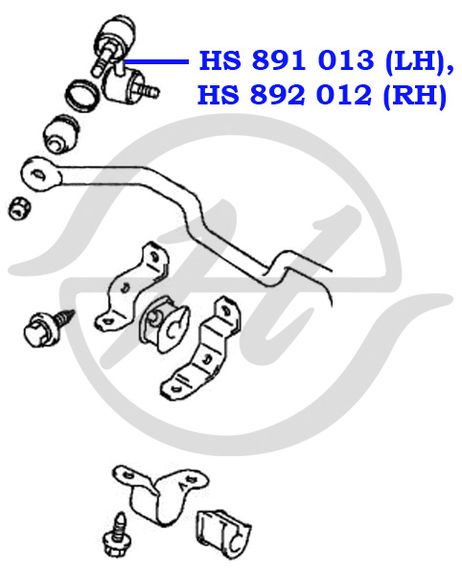 HS 891 013 (LH),
HS 892 012 (RH)