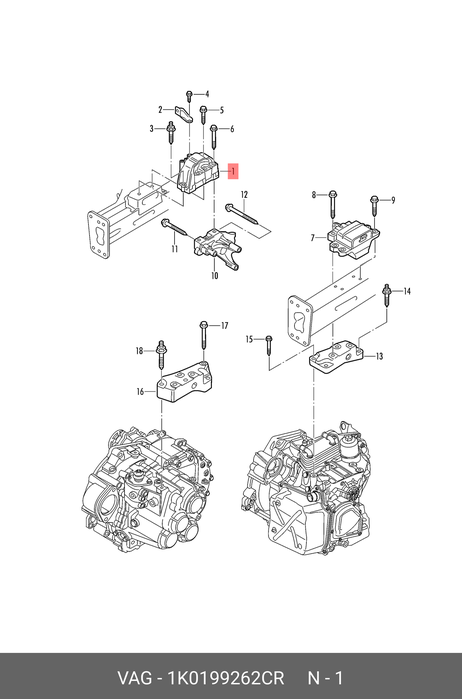 4
2
5
3
6
1
12
11
10
8
9
7
14
17
15
18
13
16

VAG - 1K0199262CR N - 1