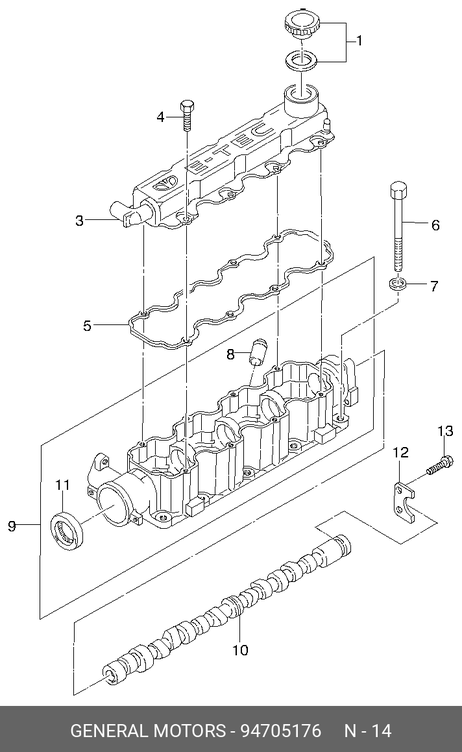 1
4
E-TEC
3
6
7
5
8
13
12
11
9
10
GENERAL MOTORS - 94705176 N - 14