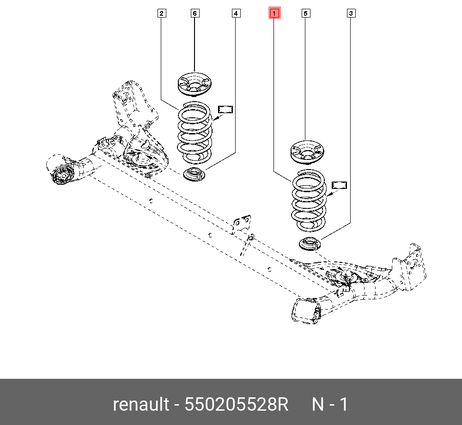 2
6
4
1
5
3

renault - 550205528R N - 1