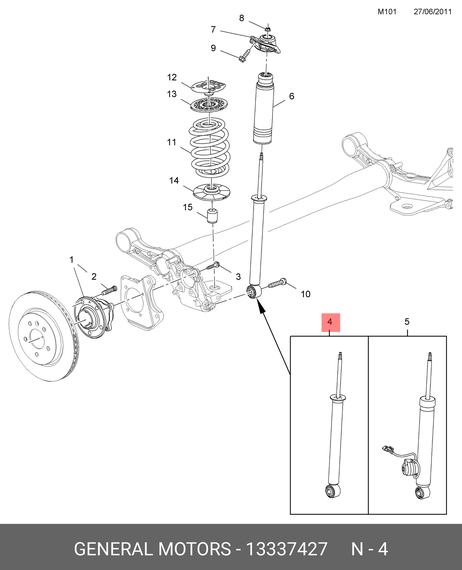 M101 27/06/2011

8
7
9
12
13
6
11
14
15
1
2
3
10
4
5

GENERAL MOTORS - 13337427 N - 4