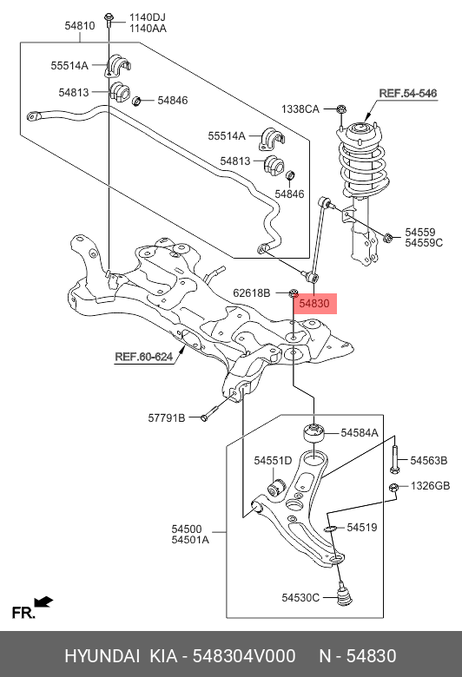 54810

1140DJ
1140AA

55514A

54813

54846

55514A

54813

54846

1338CA

REF.54-546

54559
54559C

62618B

54830

REF.60-624

57791B

54584A

54551D

54563B

1326GB

54500
54501A

54519

54530C

FR.

HYUNDAI KIA - 548304V000 N - 54830