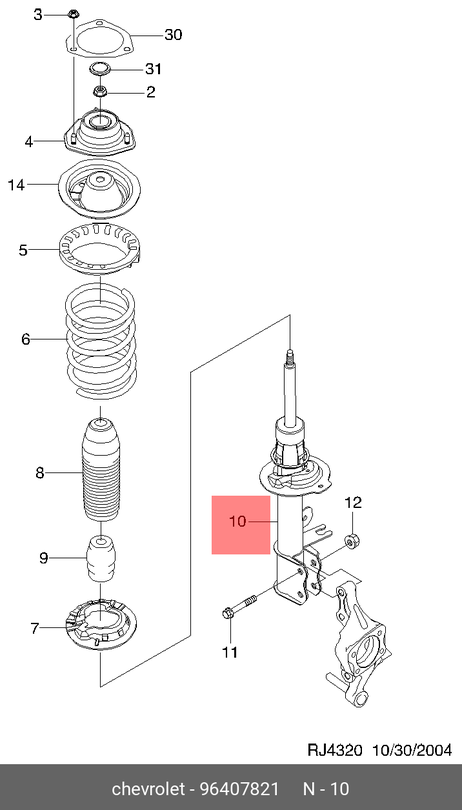 3
30
31
2
4
14
5
6
8
9
7
10
12
11
RJ4320 10/30/2004
chevrolet - 96407821 N - 10