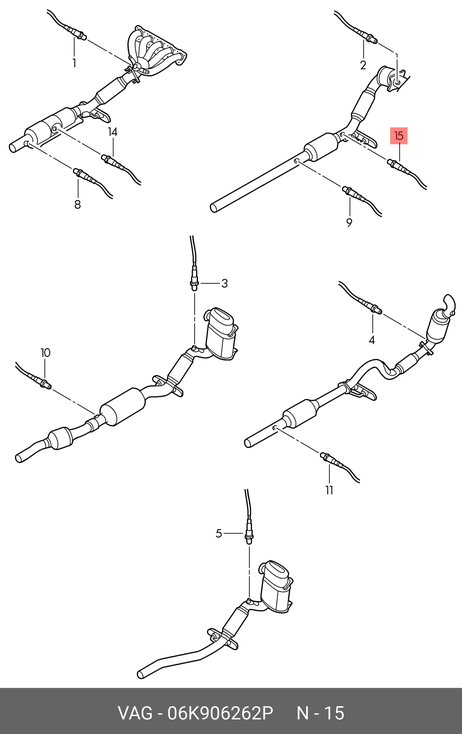 1
14
8
2
15
9
3
10
4
11
5

VAG - 06K906262P N - 15