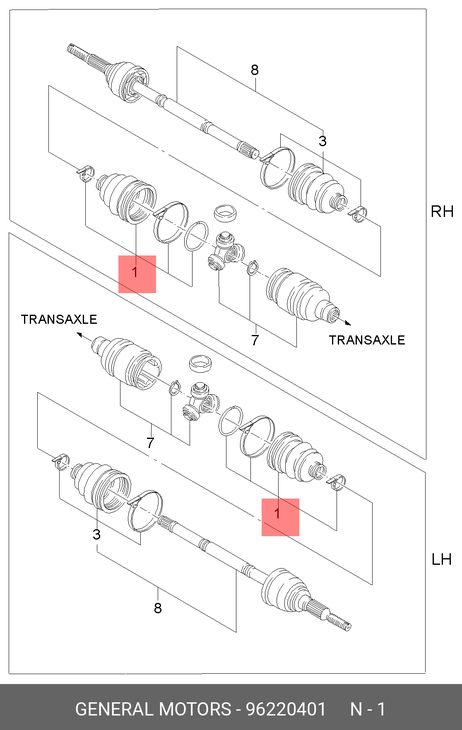 8
3
RH
1
TRANSAXLE
7
TRANSAXLE
7
1
3
LH
8
GENERAL MOTORS - 96220401 N - 1