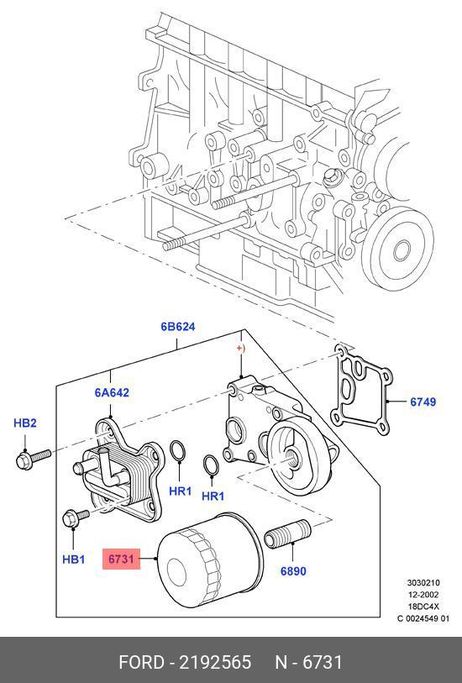 6B624

+)

6A642

6749

HB2

HR1

HR1

HB1

6731

6890

3030210
12-2002
18DC4X
C 0024549 01

FORD - 2192565     N - 6731