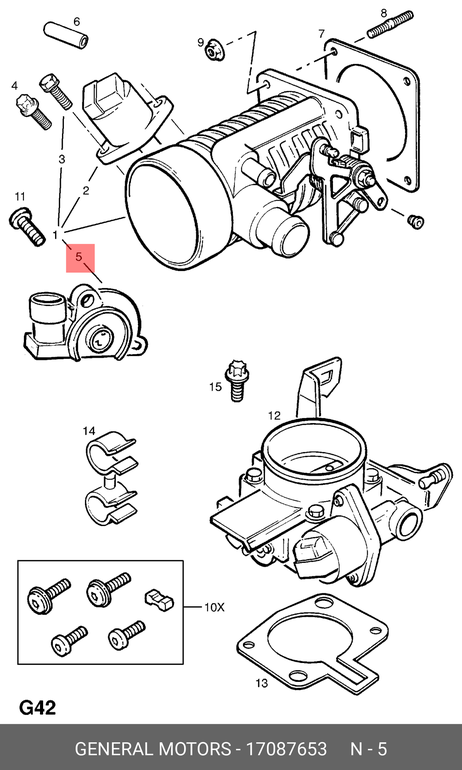 6
8
9
7
4
3
2
11
1
5
15
12
14
10X
13
G42

GENERAL MOTORS - 17087653 N - 5