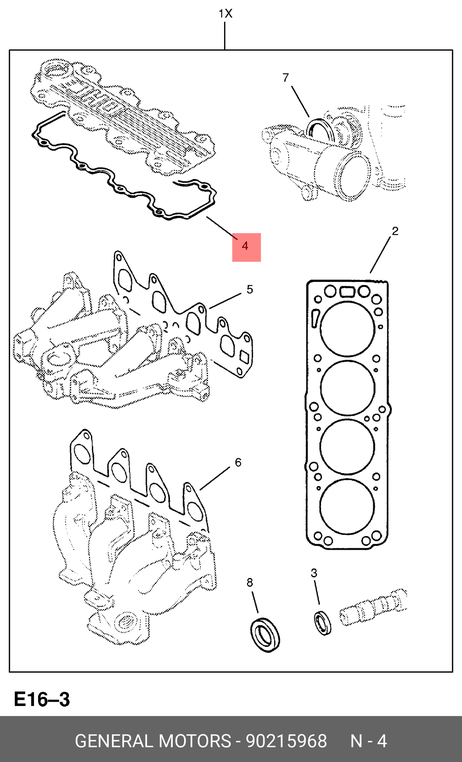 1X

7

4

2

5

6

8

3

E16–3

GENERAL MOTORS - 90215968 N - 4