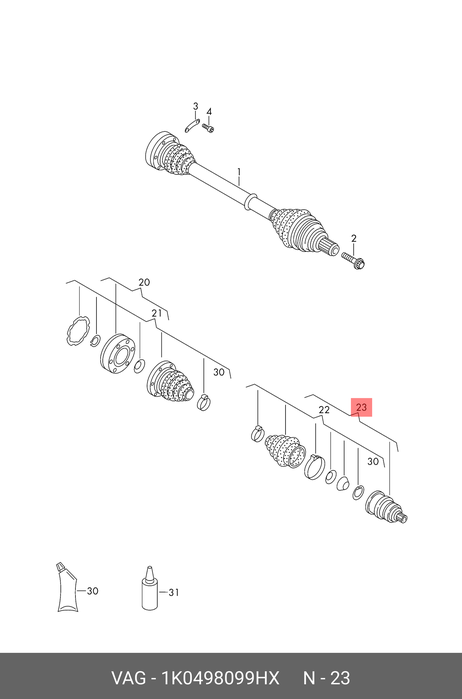 3
4
1
2
20
21
30
22
23
30
30
31

VAG - 1K0498099HX N - 23