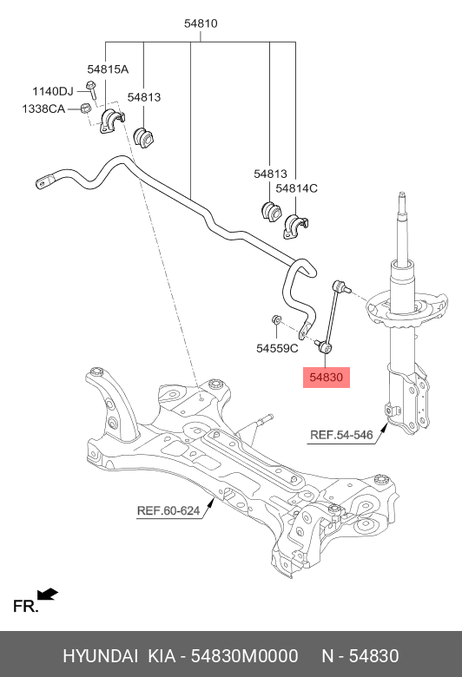 54810

54815A

1140DJ

1338CA

54813

54813

54814C

54559C

54830

REF.54-546

REF.60-624

FR.

HYUNDAI KIA - 54830M0000 N - 54830