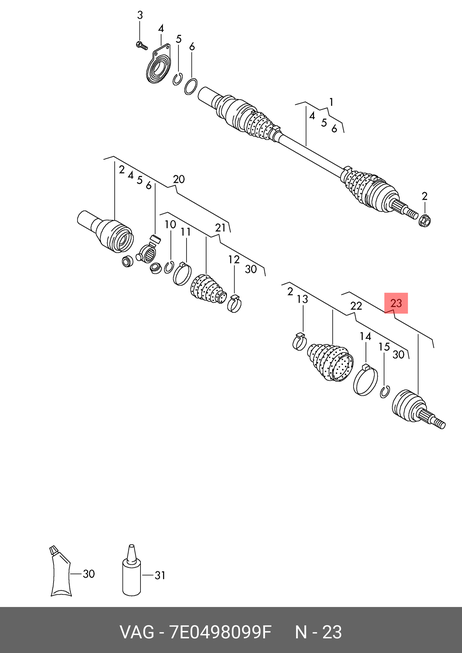 3
4
5
6
1
4 5 6
2
2 4 5 6
20
10
11
21
12
30
2 13
22
23
14
15 30
30
31
VAG - 7E0498099F N - 23